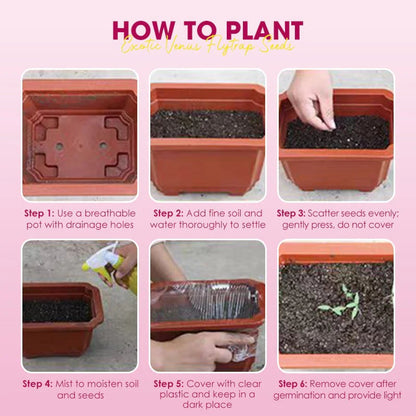 HOW TO PLANT
Exotic Venus Flytrap Seeds

Step 1: Use a breathable pot with drainage holes

Step 2: Add fine soil and water thoroughly to settle

Step 3: Scatter seeds evenly; gently press, do not cover

Step 4: Mist to moisten soil and seeds

Step 5: Cover with clear plastic and keep in a dark place

Step 6: Remove cover after germination and provide light